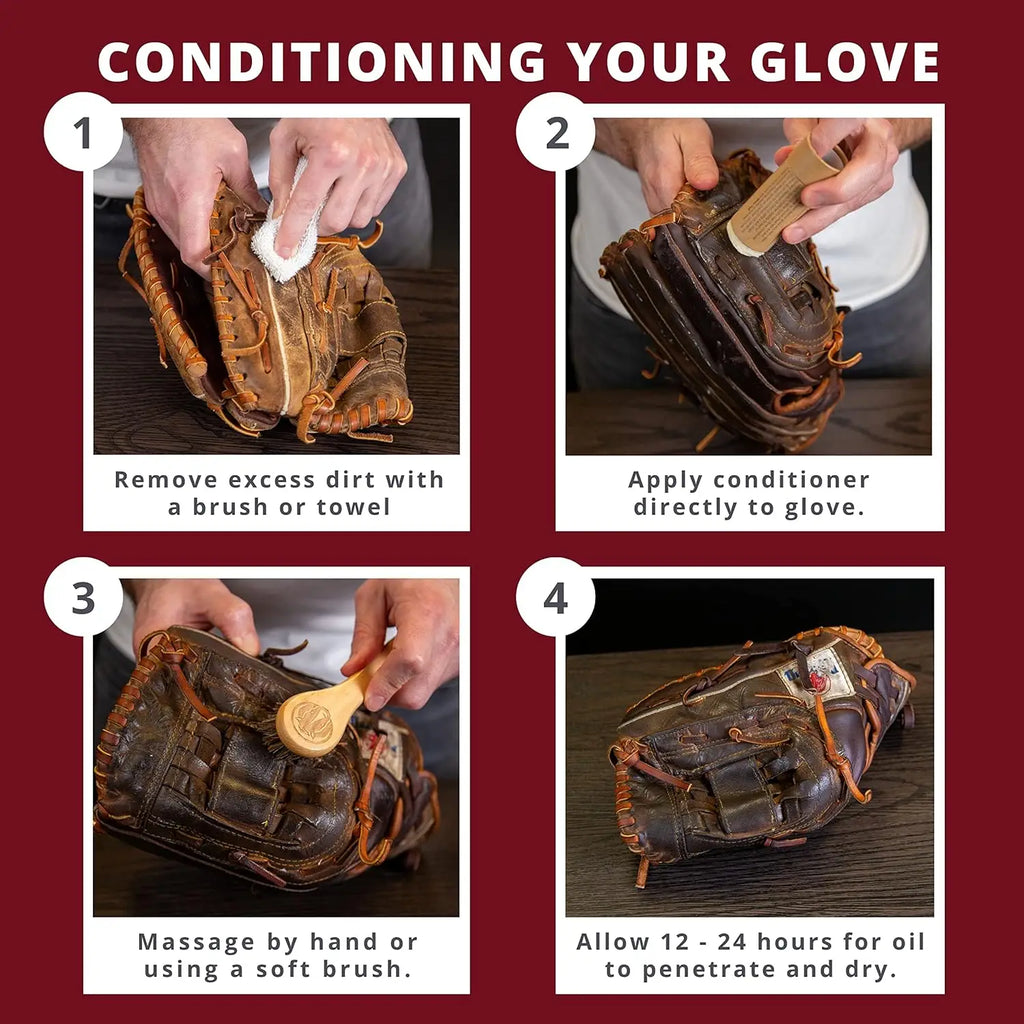 CONDITIONING YOUR GLOVE

1

Remove excess dirt with a brush or towel

2

Apply conditioner directly to glove.

3

Massage by hand or using a soft brush.

4

Allow 12 - 24 hours for oil to penetrate and dry.