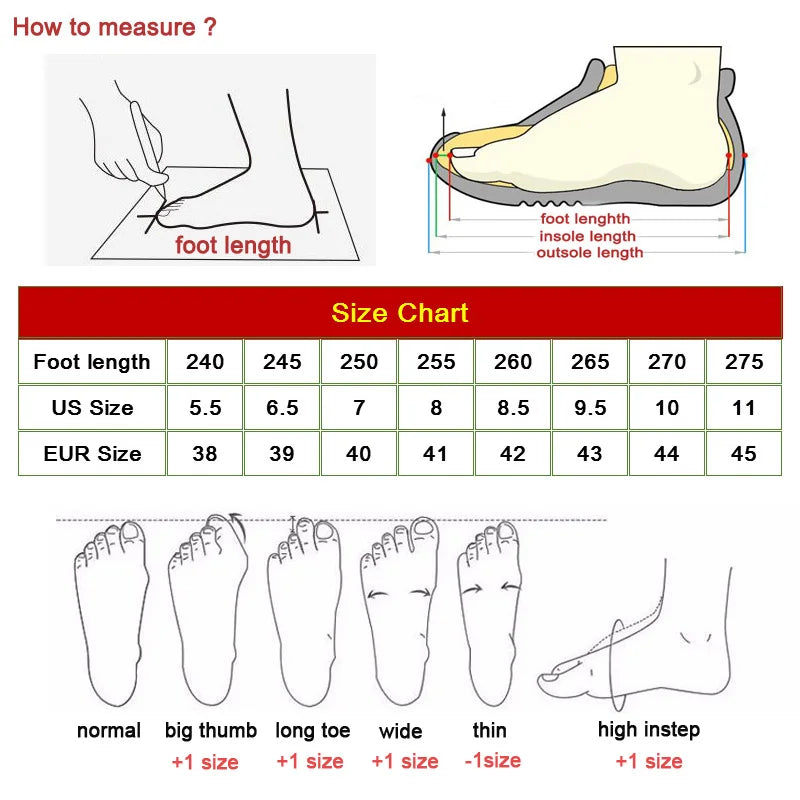 How to measure ?

foot length

foot lenghth
insole length
outsole length

Size Chart

| Foot length | 240 | 245 | 250 | 255 | 260 | 265 | 270 | 275 |
|---|---|---|---|---|---|---|---|---|
| US Size | 5.5 | 6.5 | 7 | 8 | 8.5 | 9.5 | 10 | 11 |
| EUR Size | 38 | 39 | 40 | 41 | 42 | 43 | 44 | 45 |

normal

big thumb
+1 size

long toe
+1 size

wide
+1 size

thin
-1size

high instep
+1 size